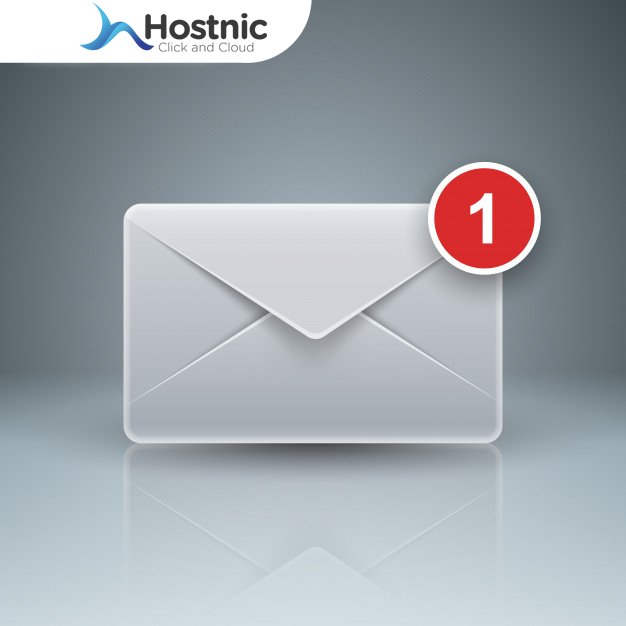 Hostnic
Click and Cloud

1